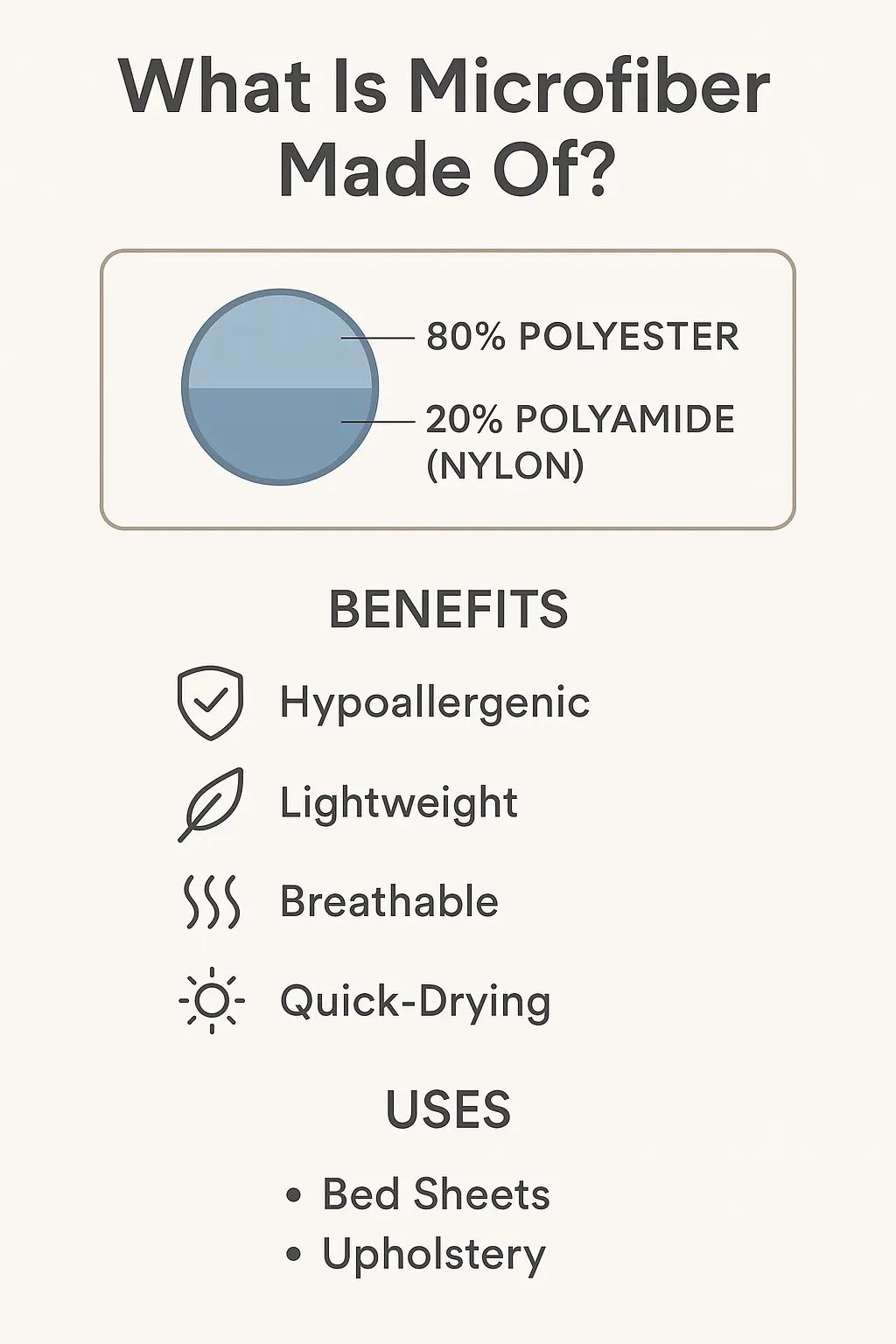 What Is Microfiber Made Of?

80% POLYESTER

20% POLYAMIDE (NYLON)

BENEFITS

Hypoallergenic

Lightweight

Breathable

Quick-Drying

USES

• Bed Sheets
• Upholstery